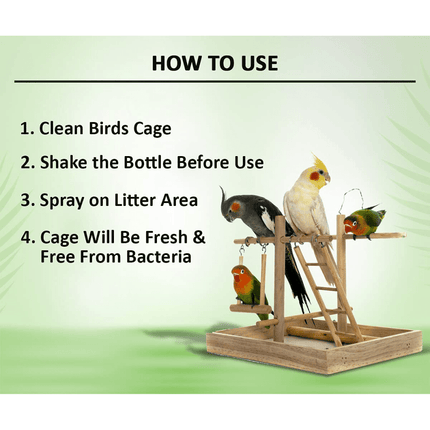 HOW TO USE

1. Clean Birds Cage

2. Shake the Bottle Before Use

3. Spray on Litter Area

4. Cage Will Be Fresh & Free From Bacteria