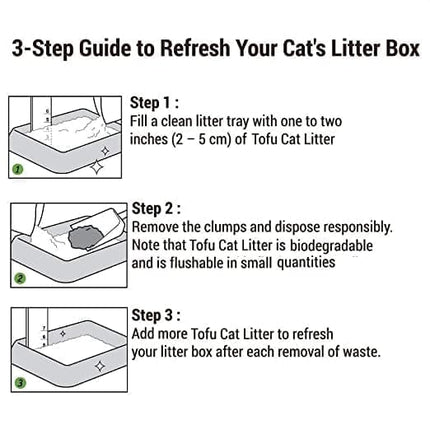 3-Step Guide to Refresh Your Cat's Litter Box

1

Step 1 :
Fill a clean litter tray with one to two inches (2 – 5 cm) of Tofu Cat Litter

2

Step 2 :
Remove the clumps and dispose responsibly. Note that Tofu Cat Litter is biodegradable and is flushable in small quantities

3

Step 3 :
Add more Tofu Cat Litter to refresh your litter box after each removal of waste.