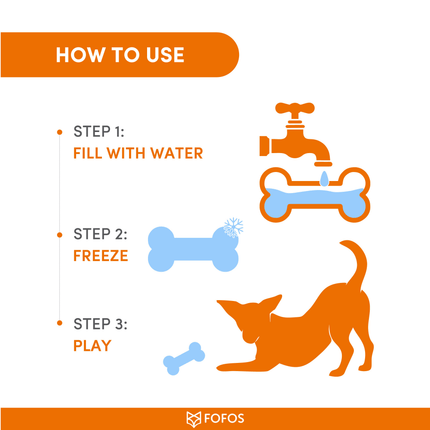 HOW TO USE

STEP 1:
FILL WITH WATER

STEP 2:
FREEZE

STEP 3:
PLAY

FOFOS