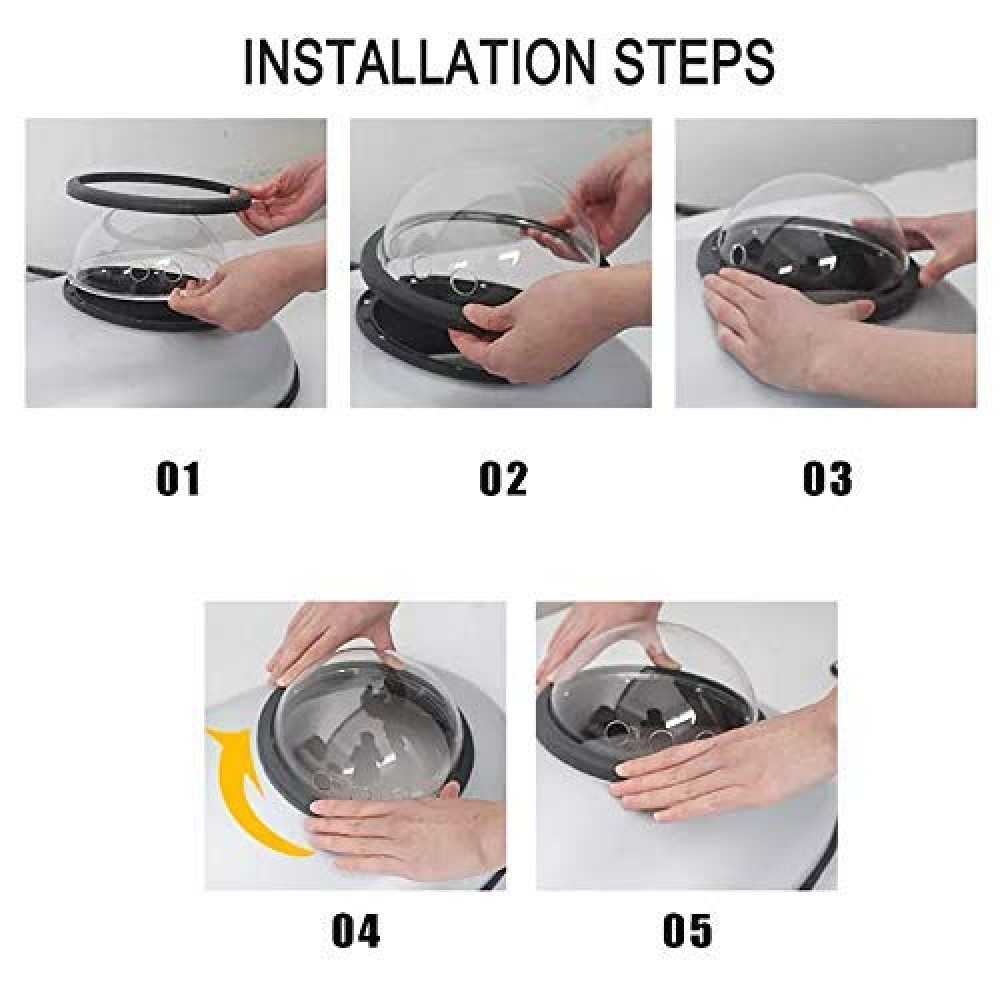 INSTALLATION STEPS

01

02

03

04

05