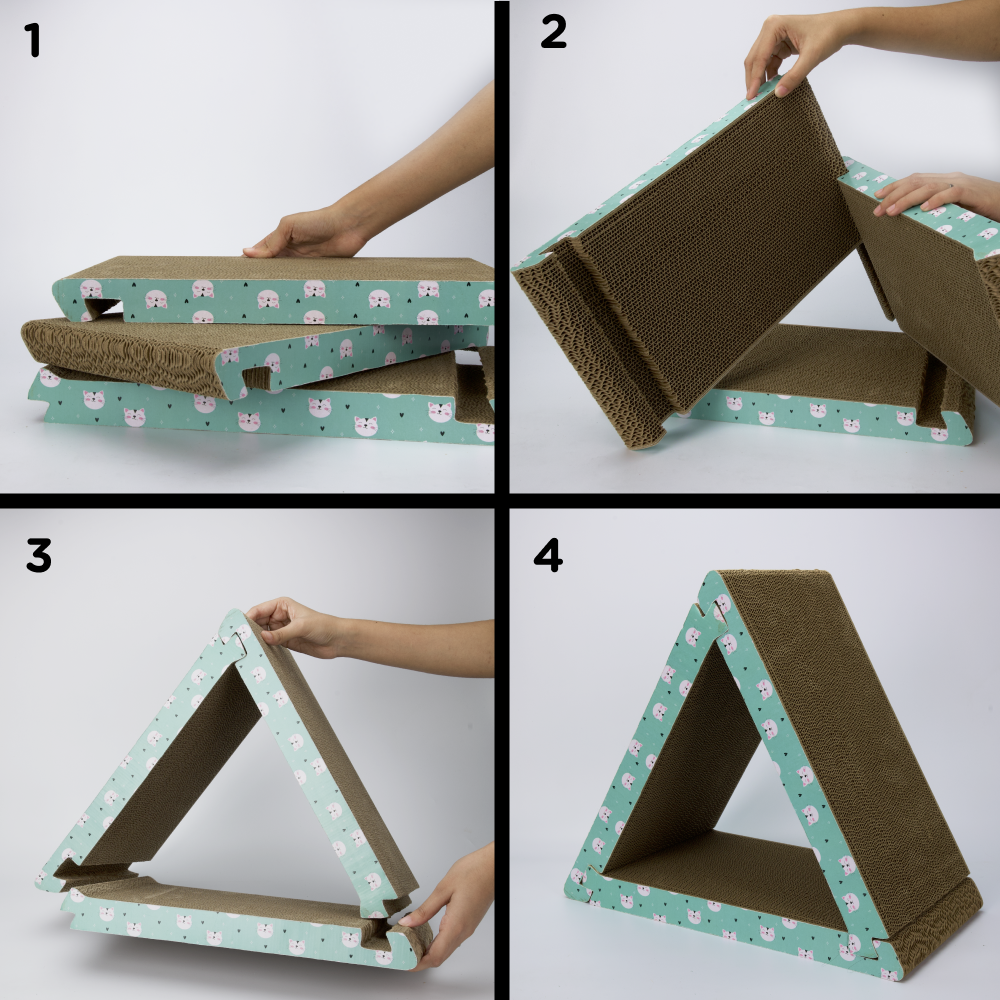 1

2

3

4